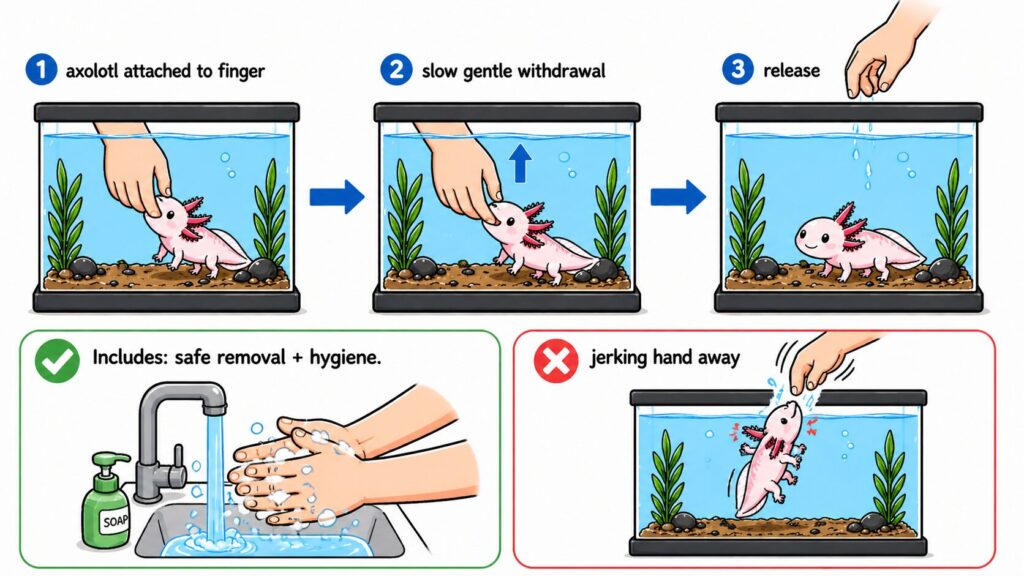 1 axolotl attached to finger

2 slow gentle withdrawal

3 release

Includes: safe removal + hygiene.

SOAP

jerking hand away